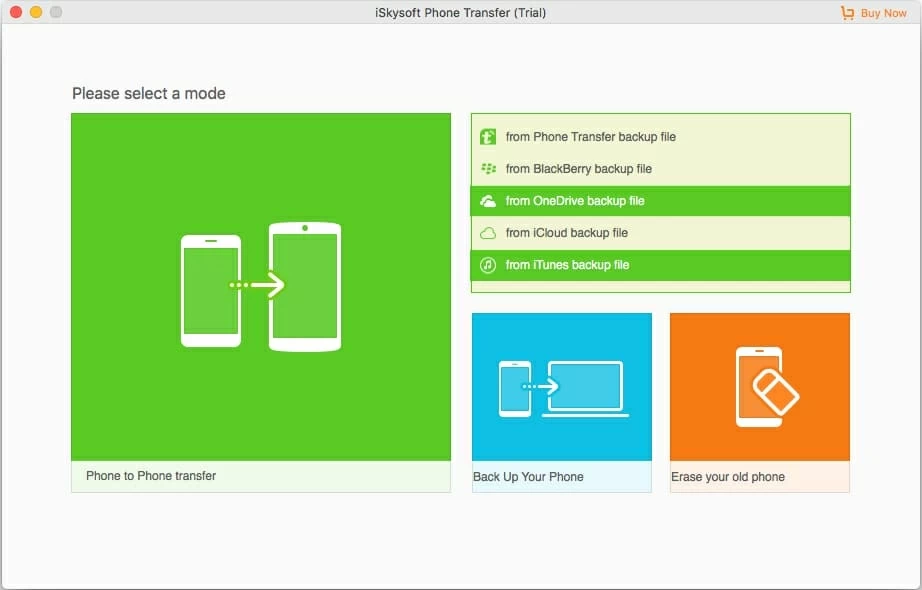 iSkysoft Phone Transfer (Trial)

Buy Now

Please select a mode

Phone to Phone transfer

from Phone Transfer backup file

from BlackBerry backup file

from OneDrive backup file

from iCloud backup file

from iTunes backup file

Back Up Your Phone

Erase your old phone