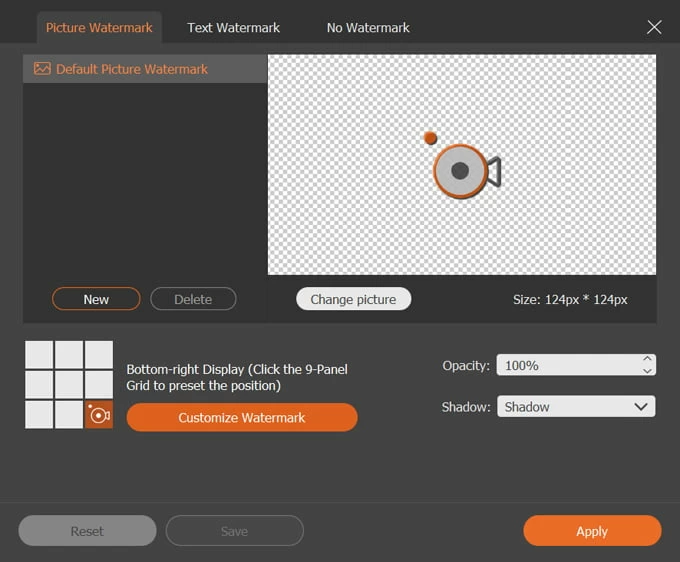 Picture Watermark Text Watermark No Watermark

Default Picture Watermark

New Delete

Change picture

Size: 124px * 124px

Bottom-right Display (Click the 9-Panel Grid to preset the position)

Customize Watermark

Opacity: 100%

Shadow: Shadow

Reset Save Apply